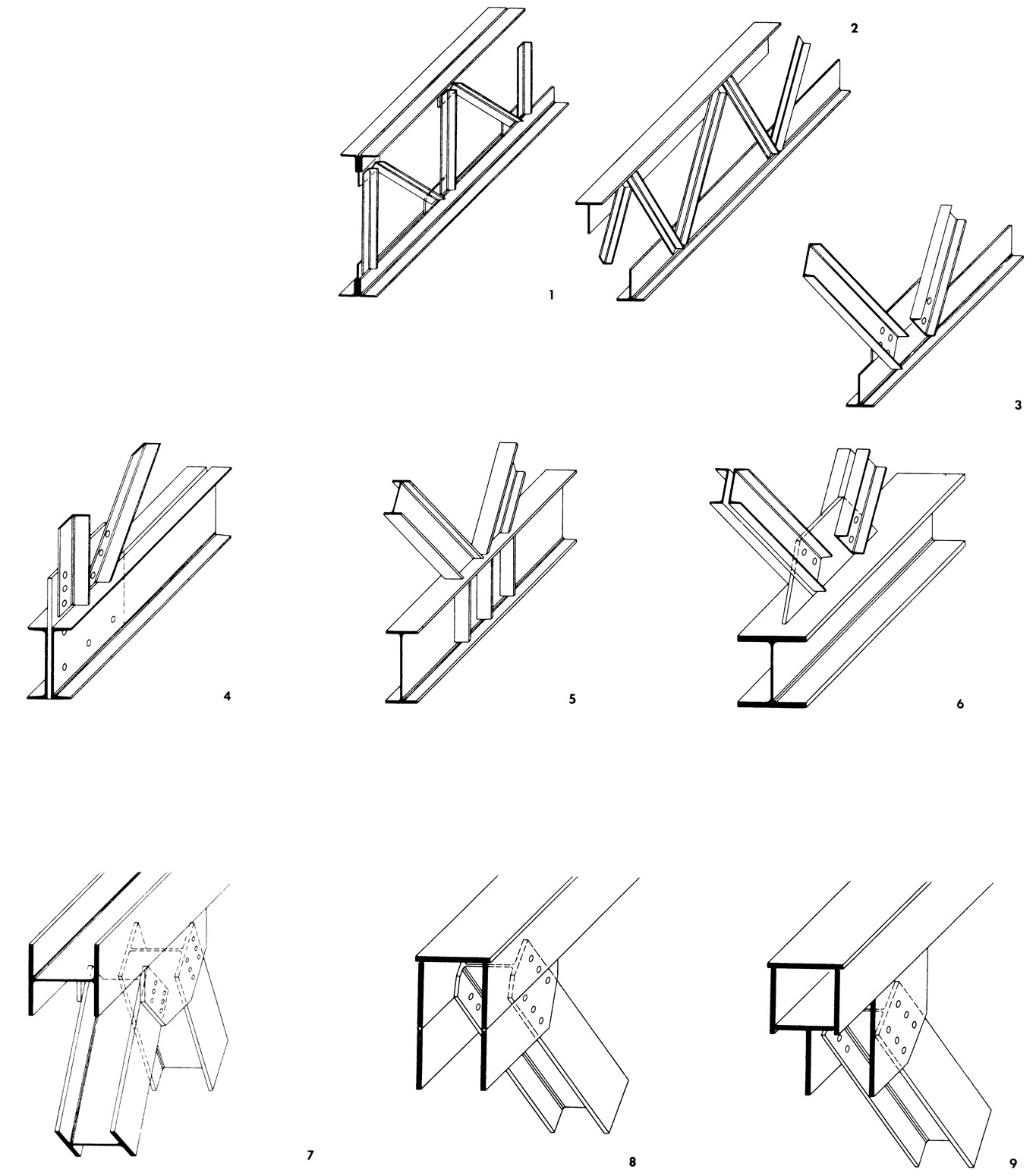 2

1

3

4

5

6

7

8

9