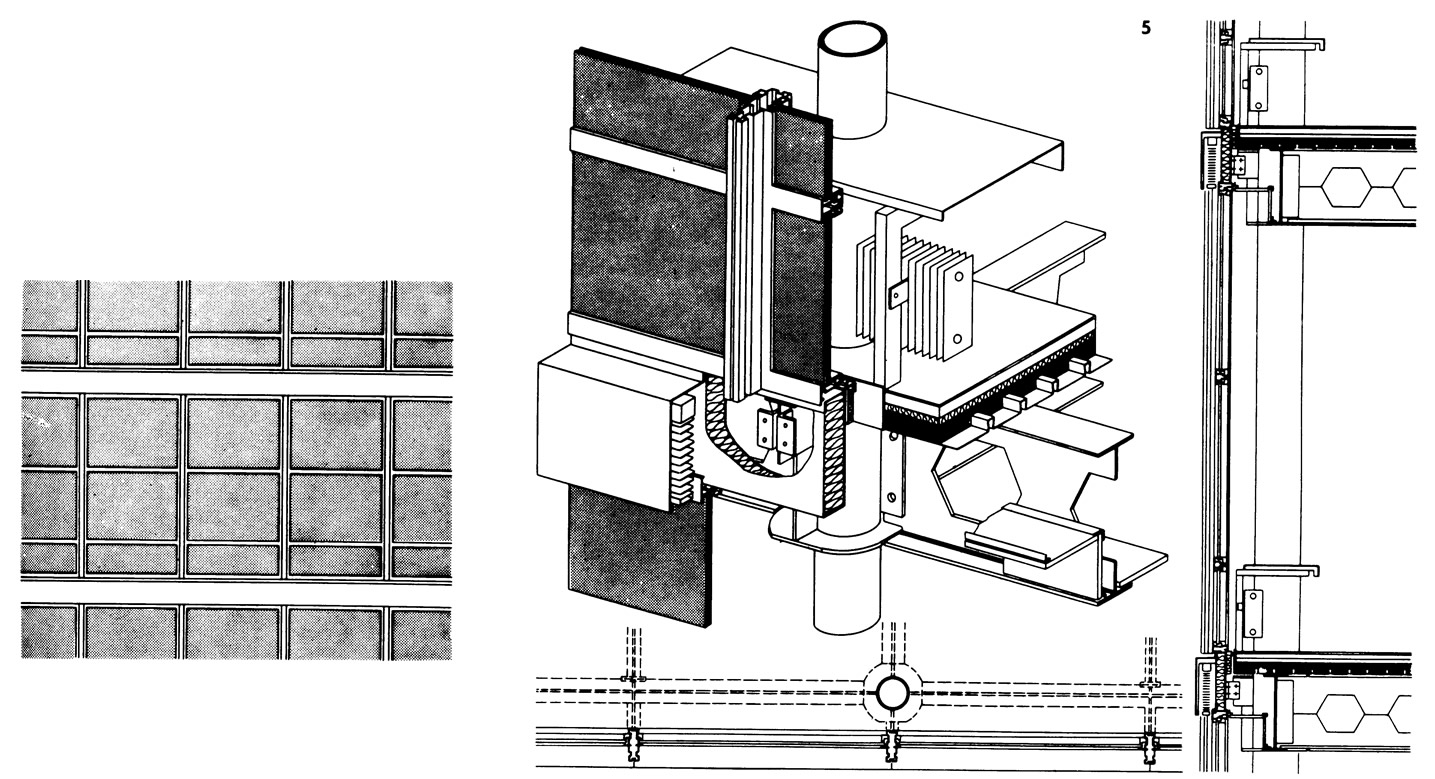 5