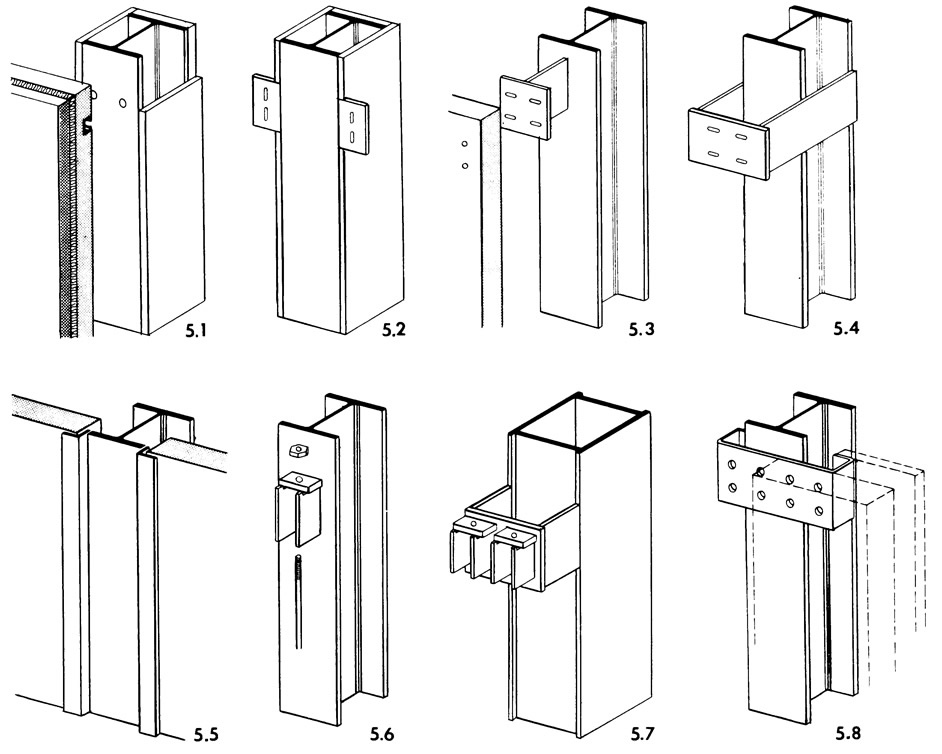 5.1
5.2
5.3
5.4
5.5
5.6
5.7
5.8