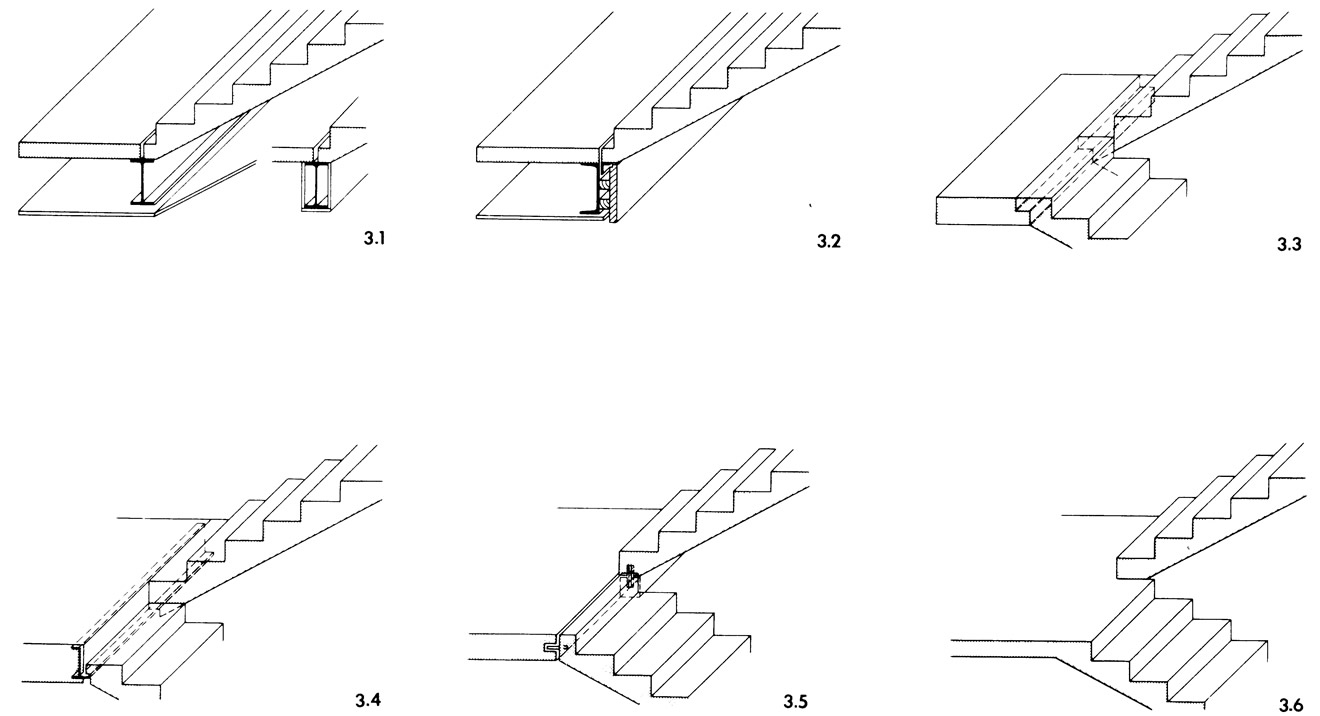 3.1

3.2

3.3

3.4

3.5

3.6