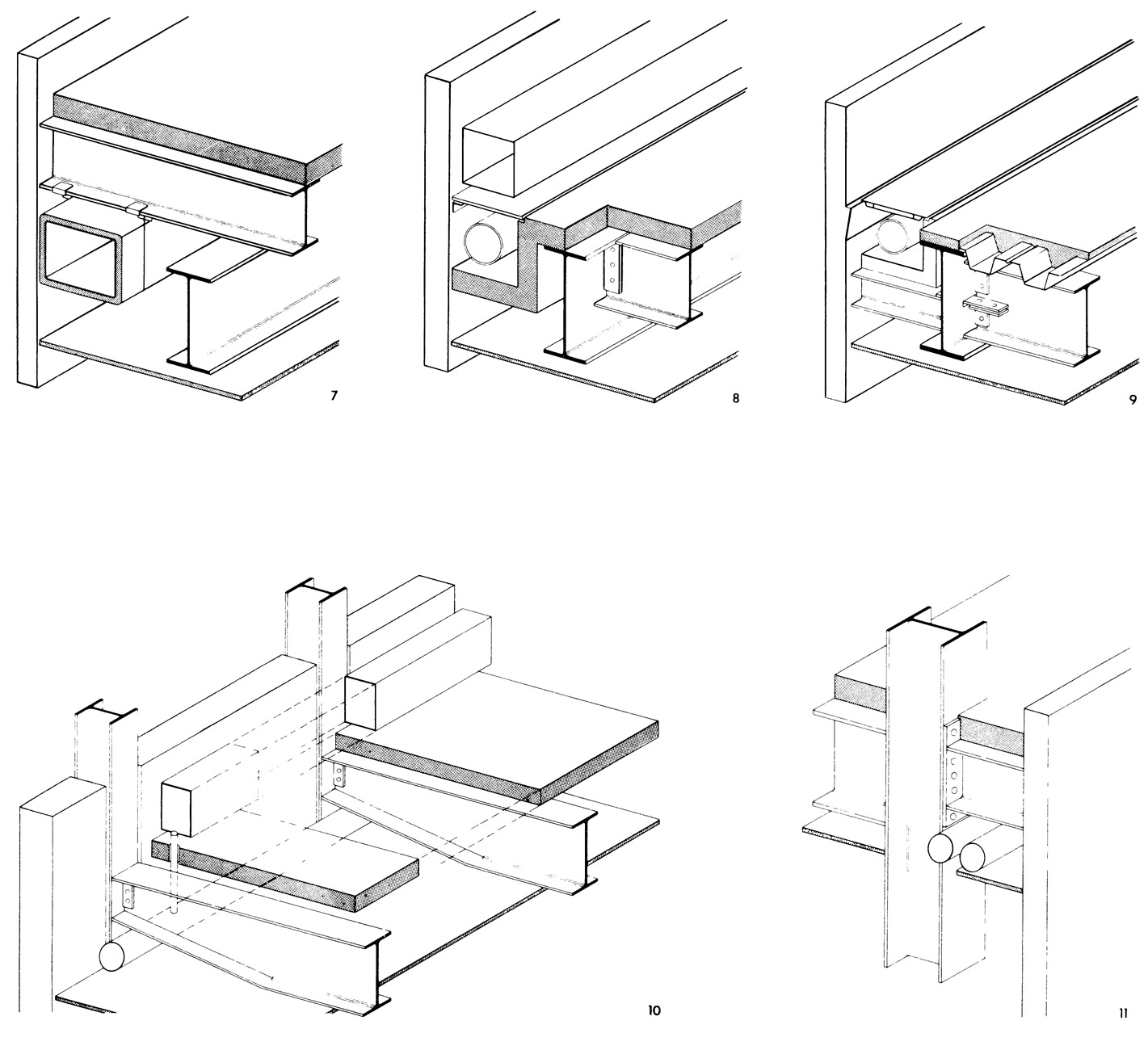 7

8

9

10

11