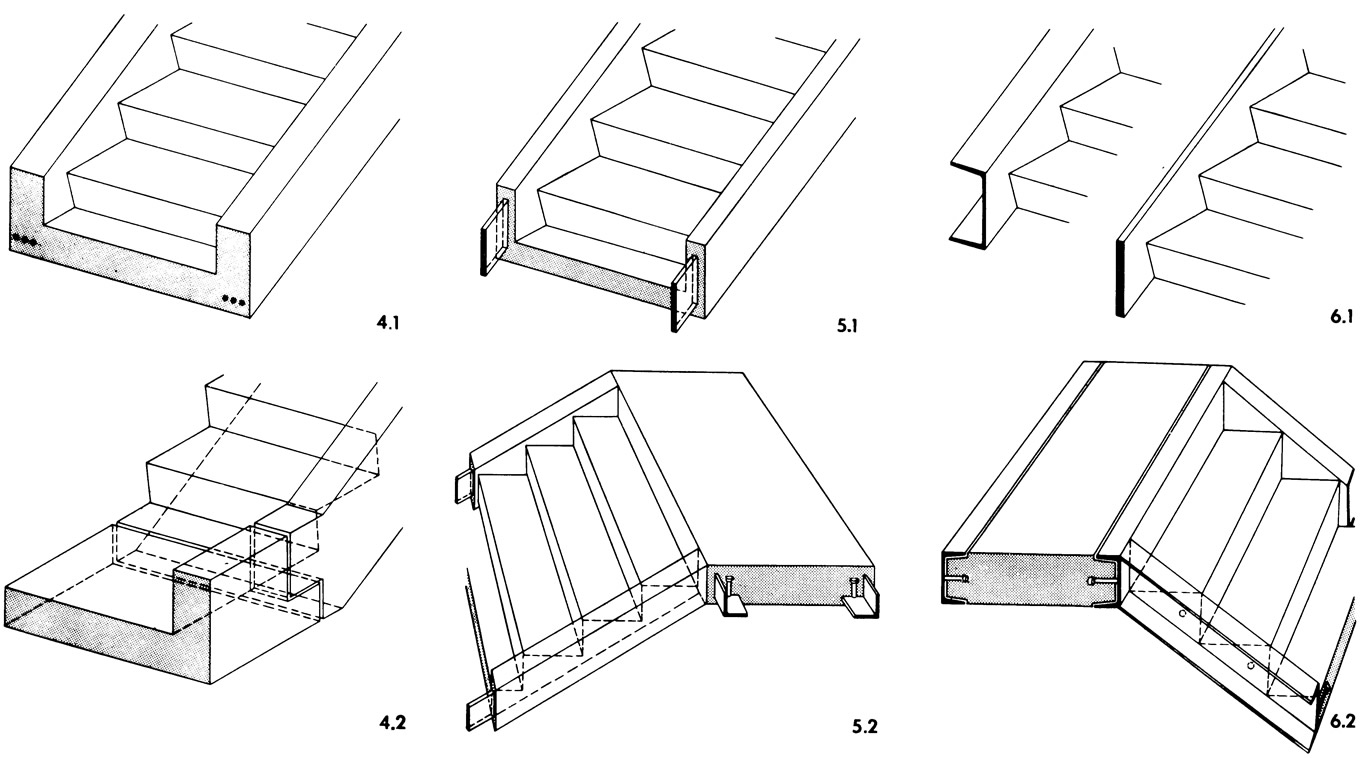 4.1

5.1

6.1

4.2

5.2

6.2