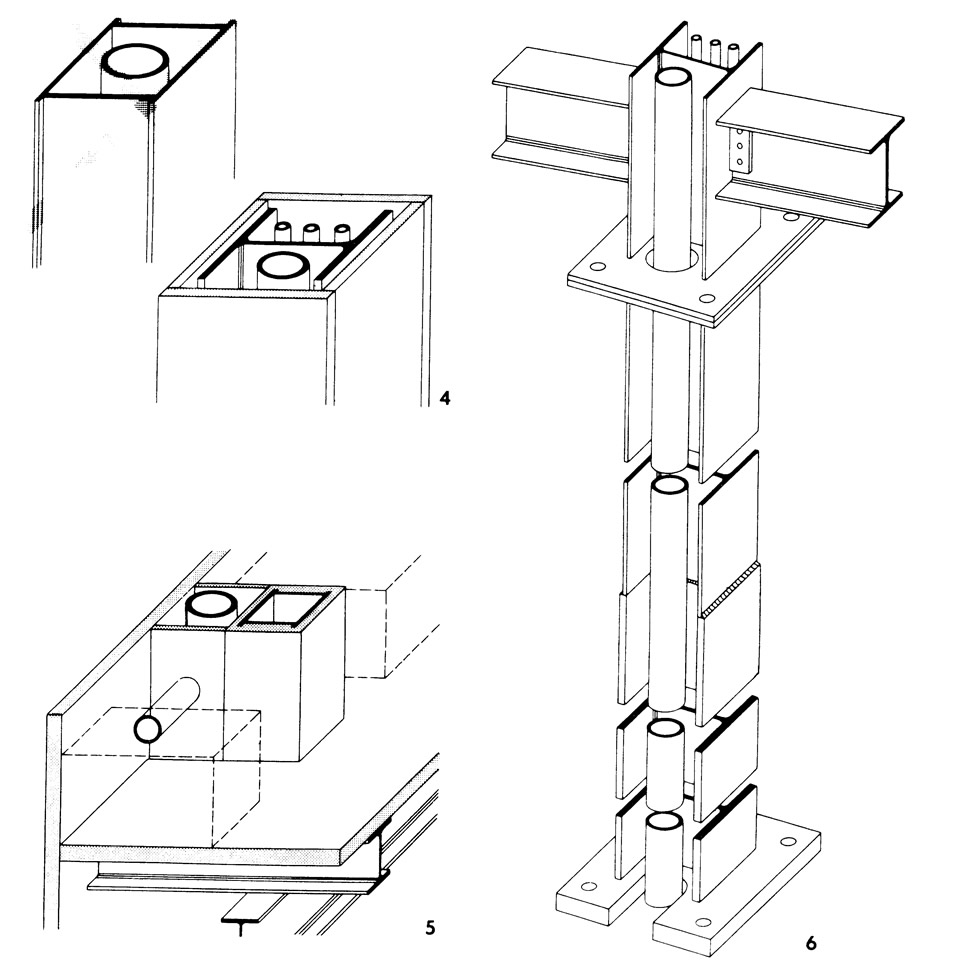 4

5

6