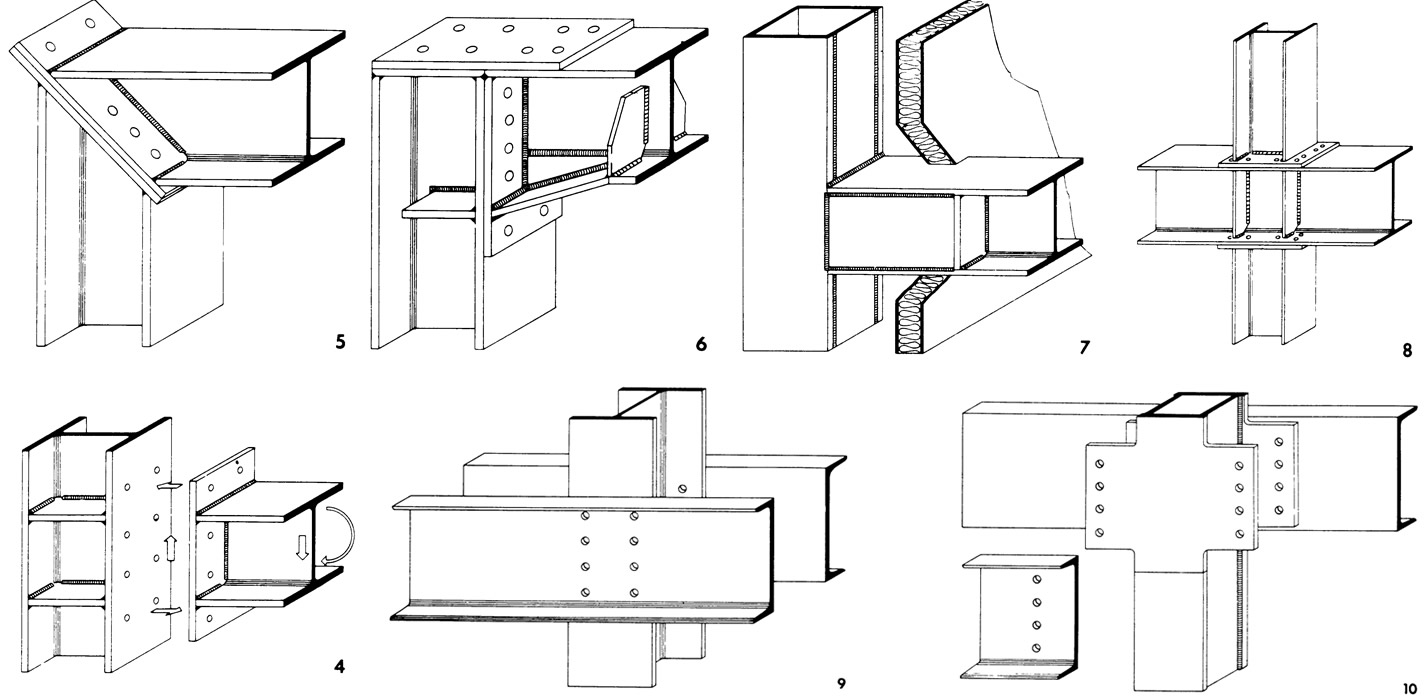 5

6

7

8

4

9

10