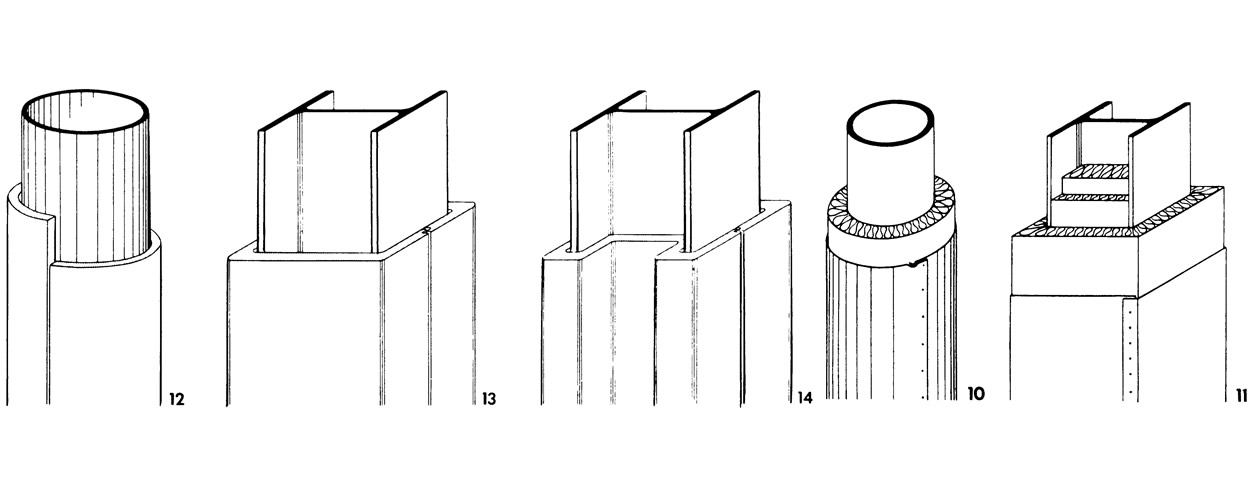 12

13

14

10

11