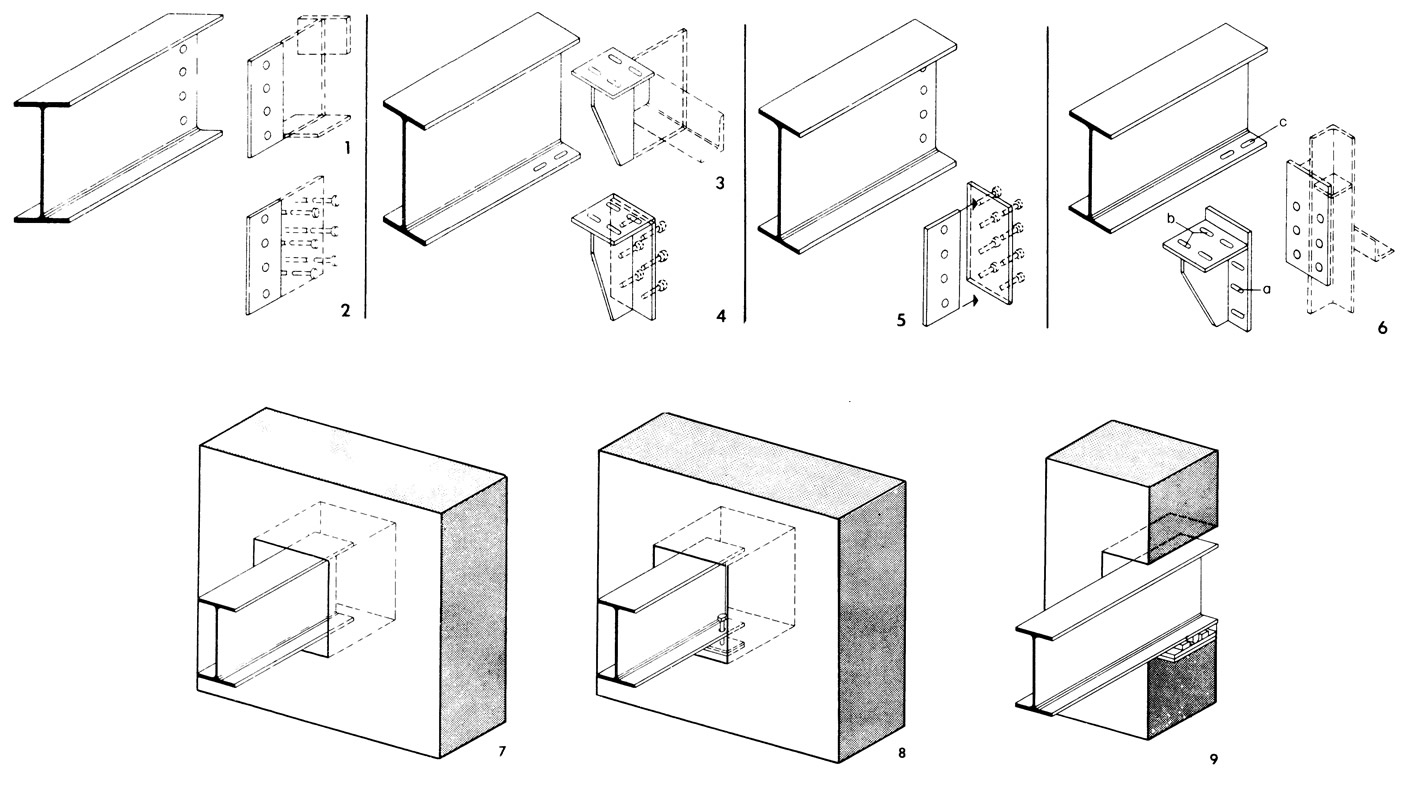 1
2
3
4
5
c
b
a
6
7
8
9