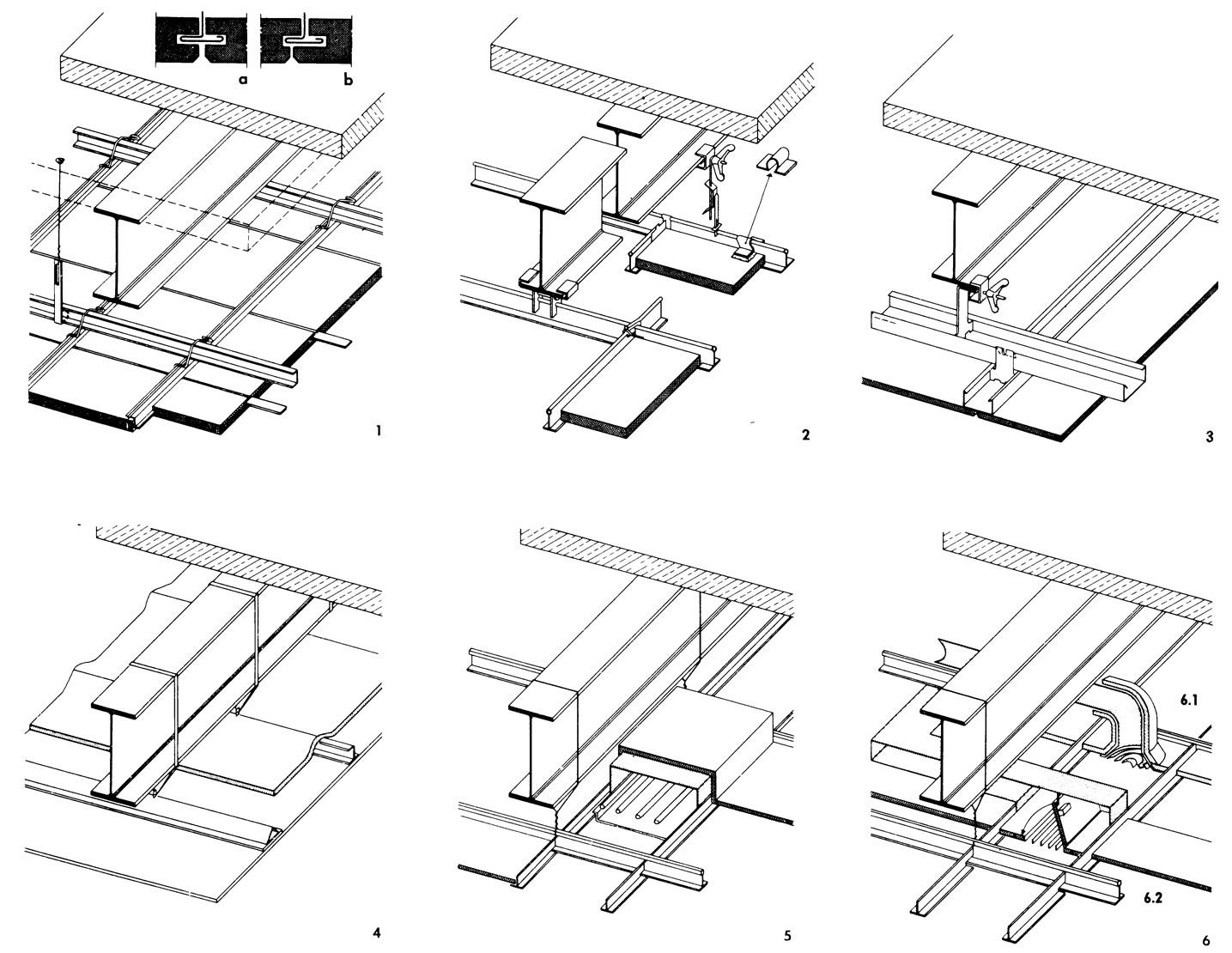 a
b
1
2
3
4
5
6.1
6.2
6