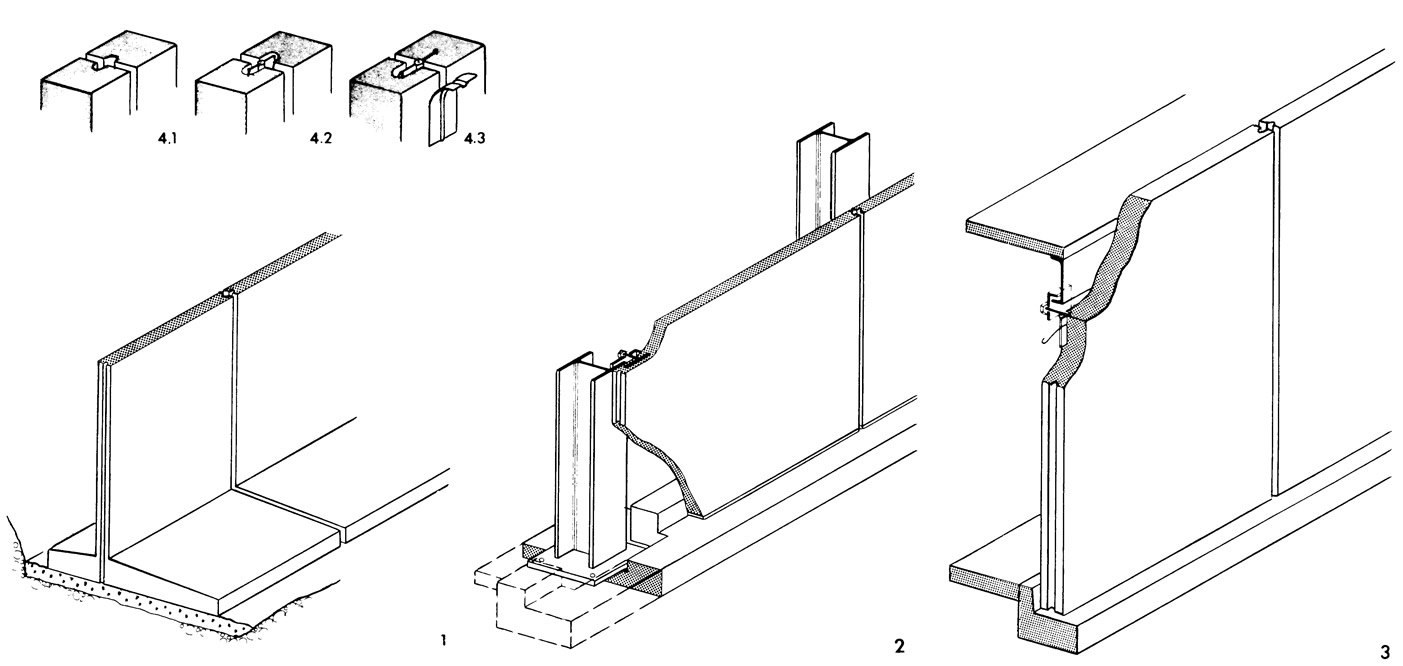 4.1
4.2
4.3
1
2
3