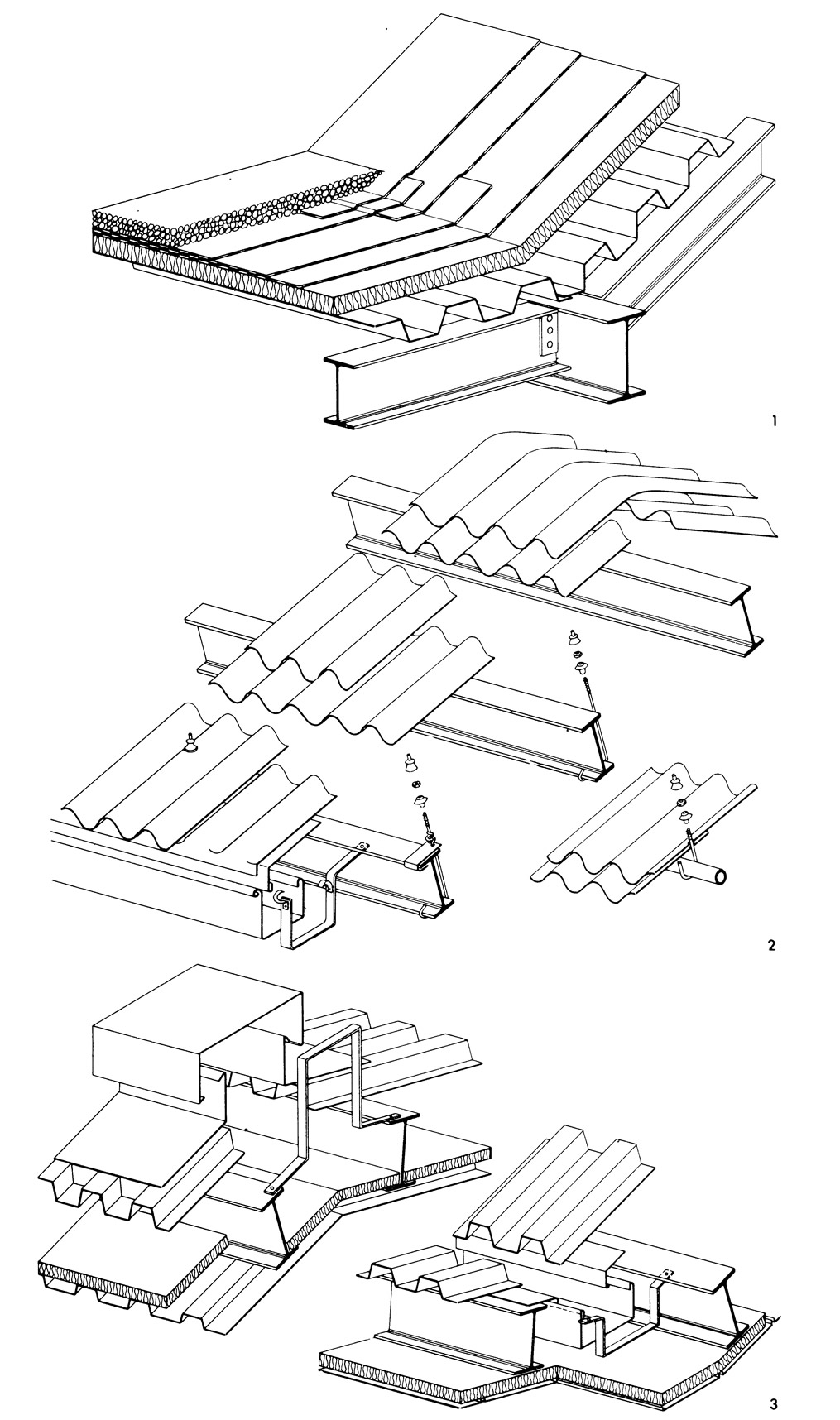 1

2

3