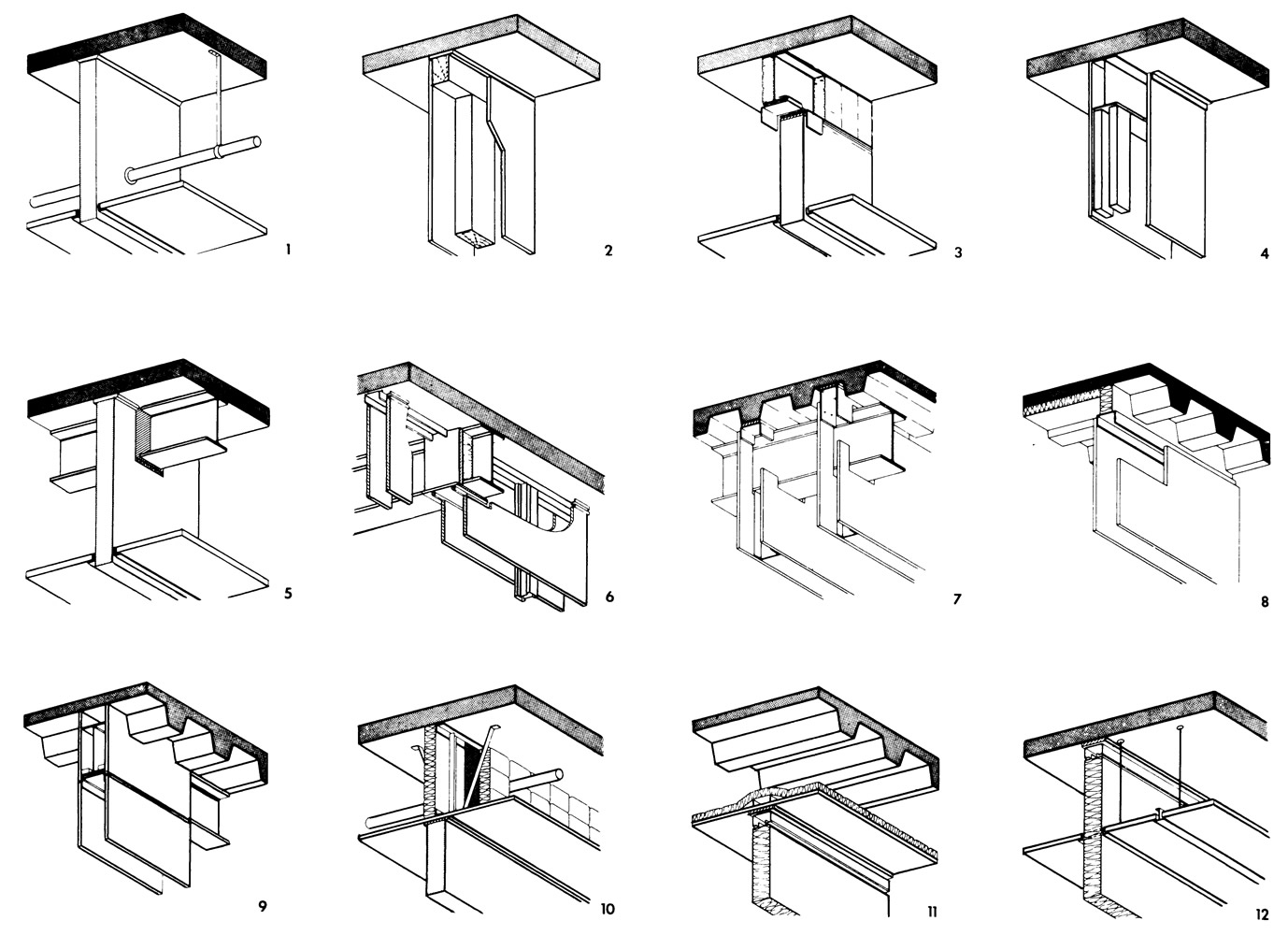 1

2

3

4

5

6

7

8

9

10

11

12