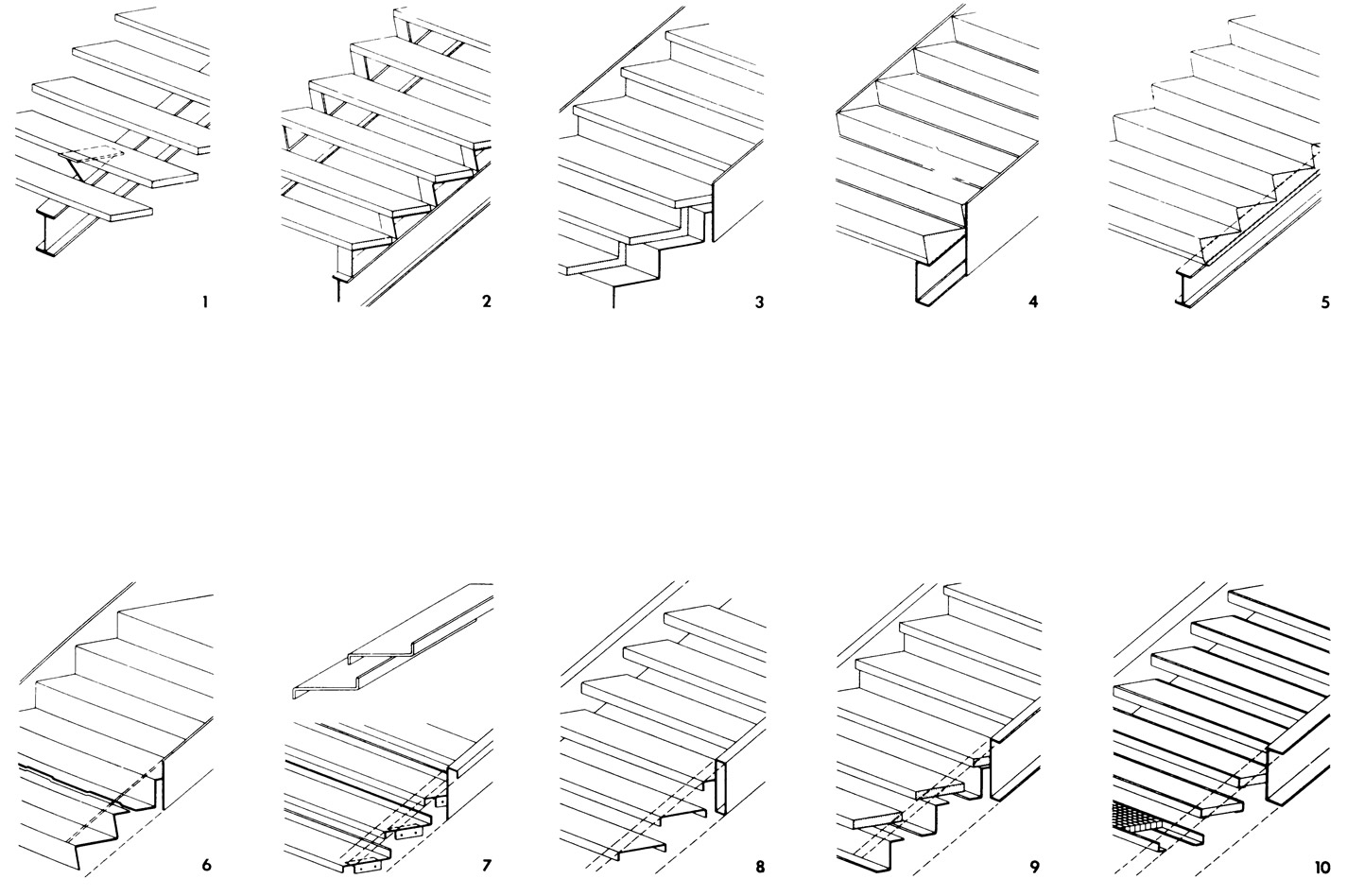 1
2
3
4
5
6
7
8
9
10