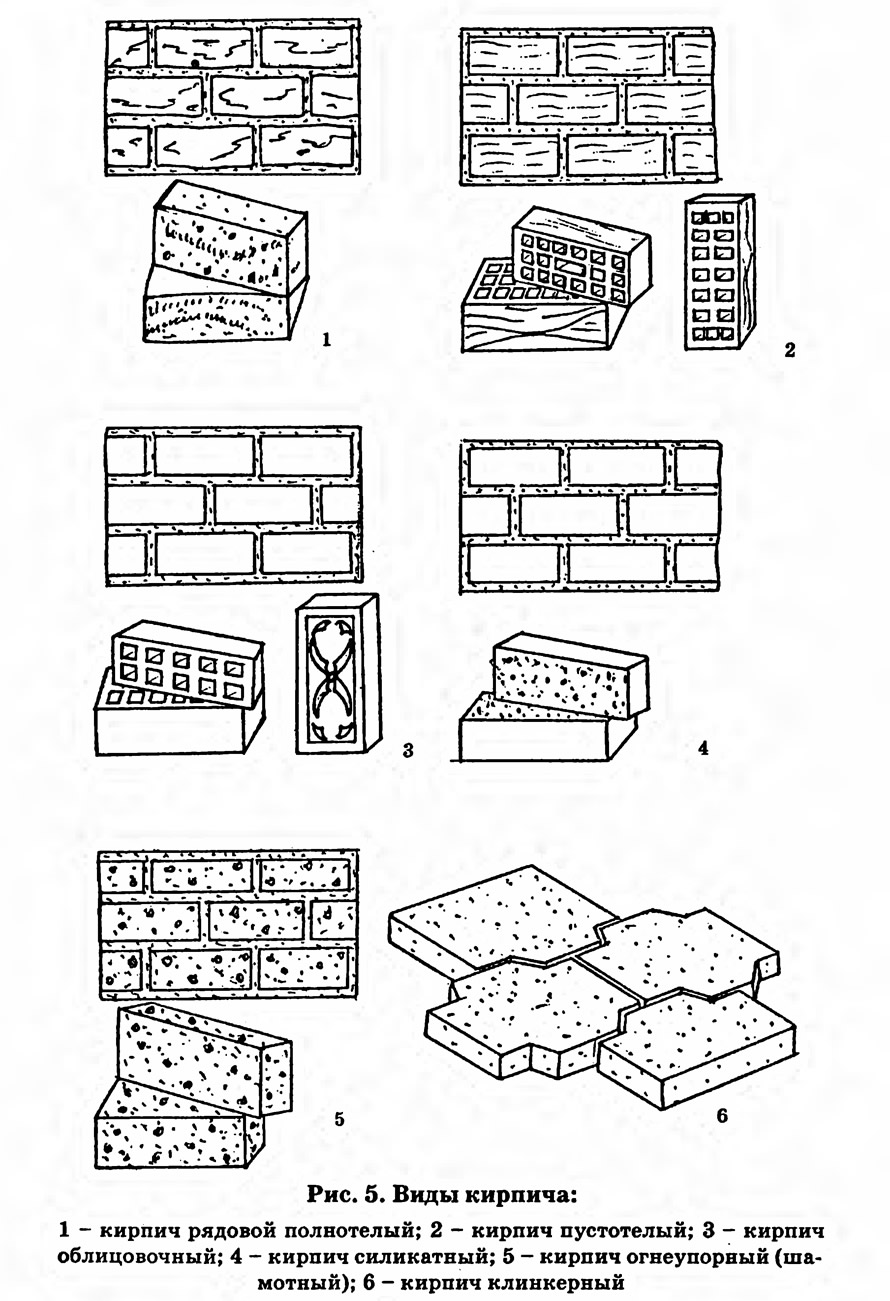 1

2

3

4

5

6

Рис. 5. Виды кирпича:

1 – кирпич рядовой полнотелый; 2 – кирпич пустотелый; 3 – кирпич облицовочный; 4 – кирпич силикатный; 5 – кирпич огнеупорный (шамотный); 6 – кирпич клинкерный