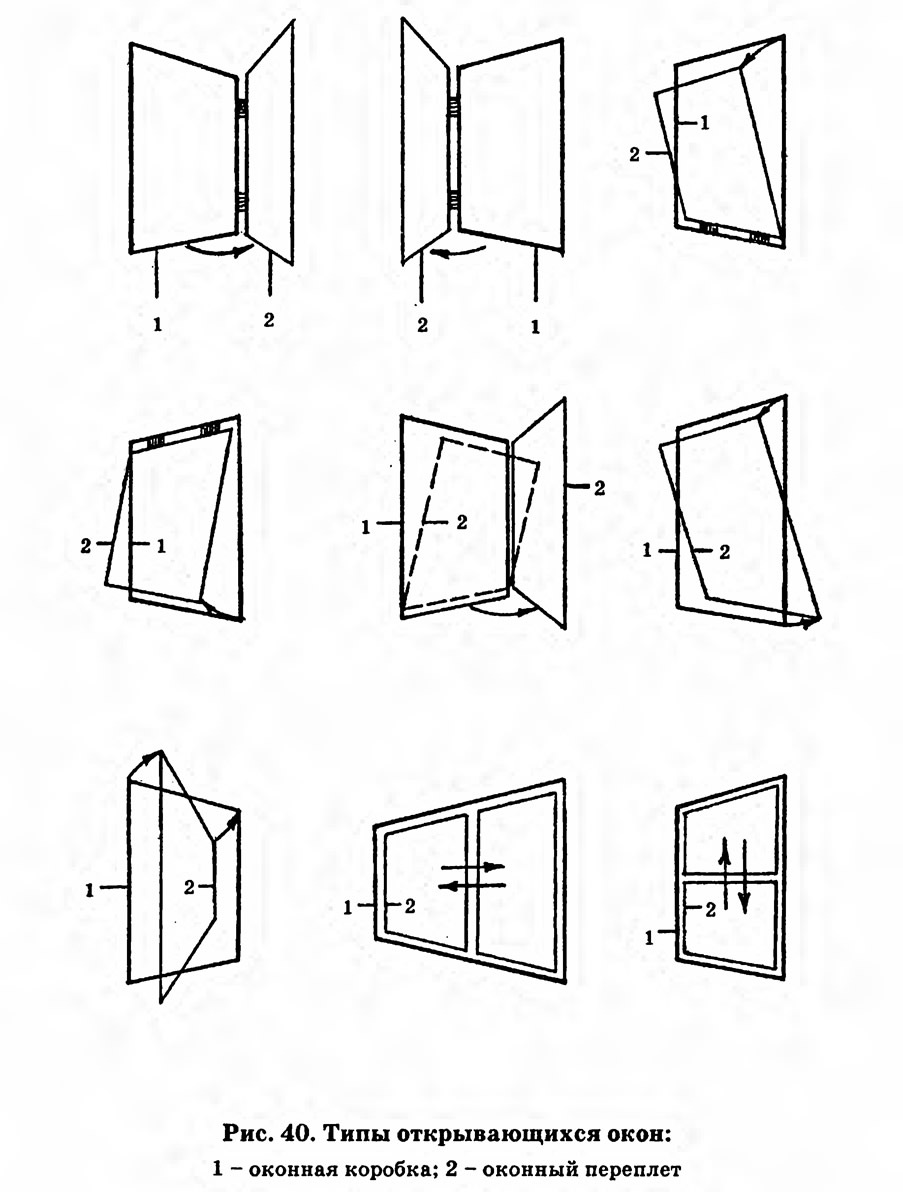 1 2

2 1

2 1

2 1

1 2 2

1 2

1 2

1 2

2 1

Рис. 40. Типы открывающихся окон:
1 – оконная коробка; 2 – оконный переплет