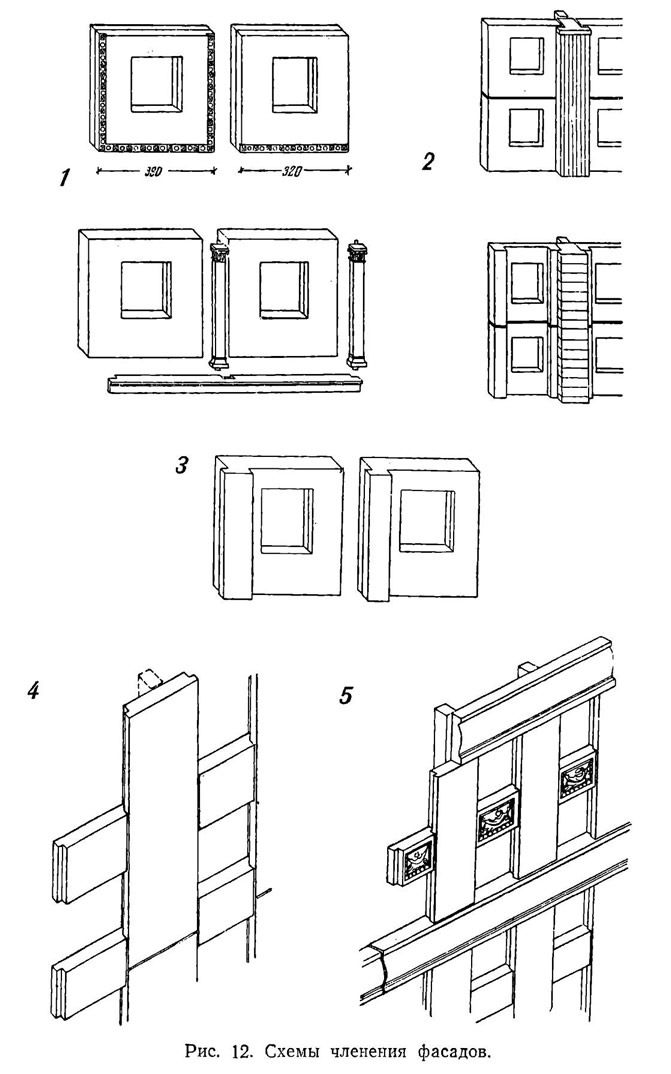 1

390

320

2

3

4

5

Рис. 12. Схемы членения фасадов.