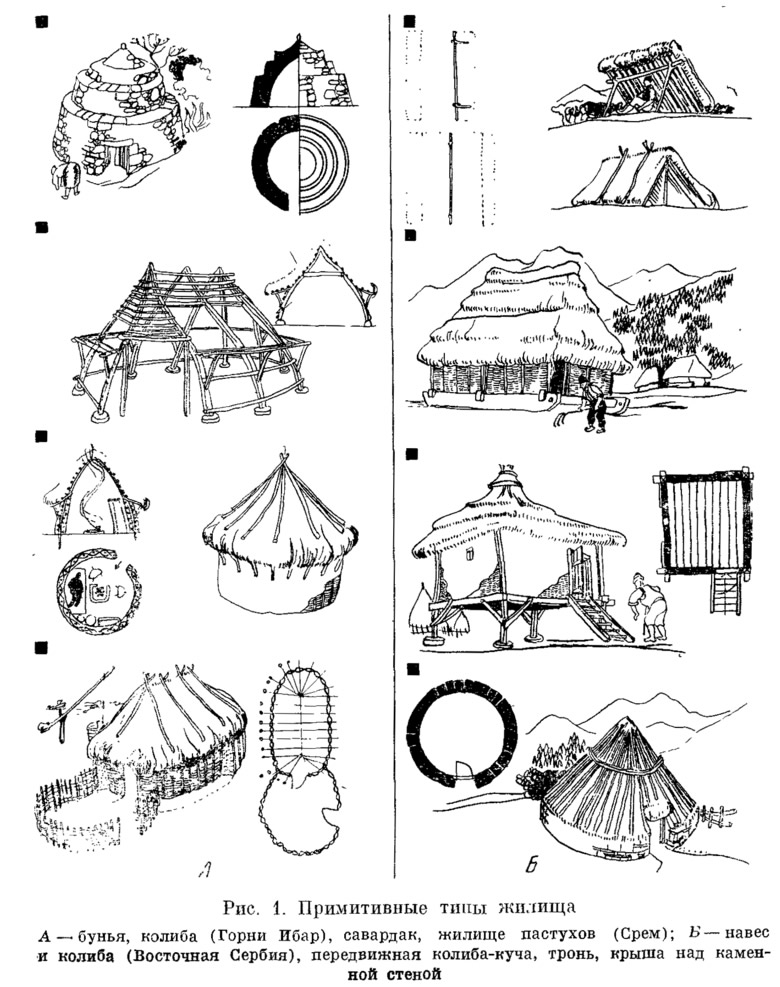 А

Б

Рис. 1. Примитивные типы жилища

А — бунья, колиба (Горни Ибар), савардак, жилище пастухов (Срем); Б — навес и колиба (Восточная Сербия), передвижная колиба-куча, тронь, крыша над каменной стеной