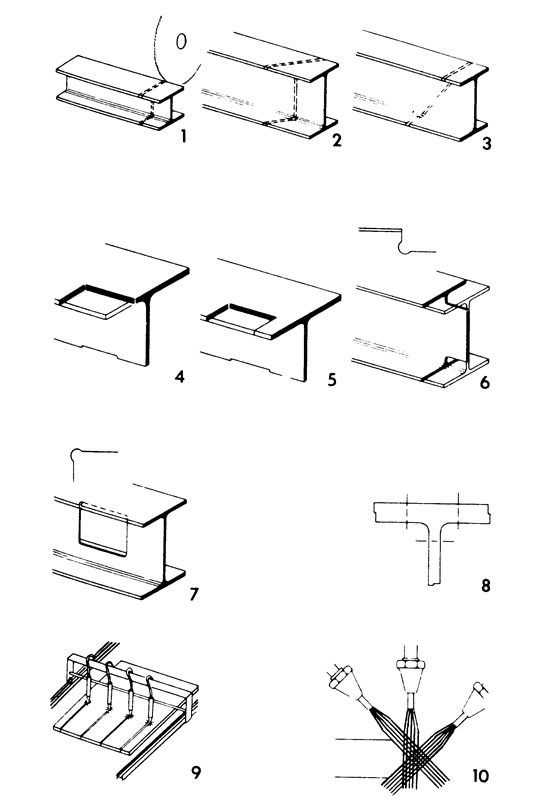 1
2
3
4
5
6
7
8
9
10