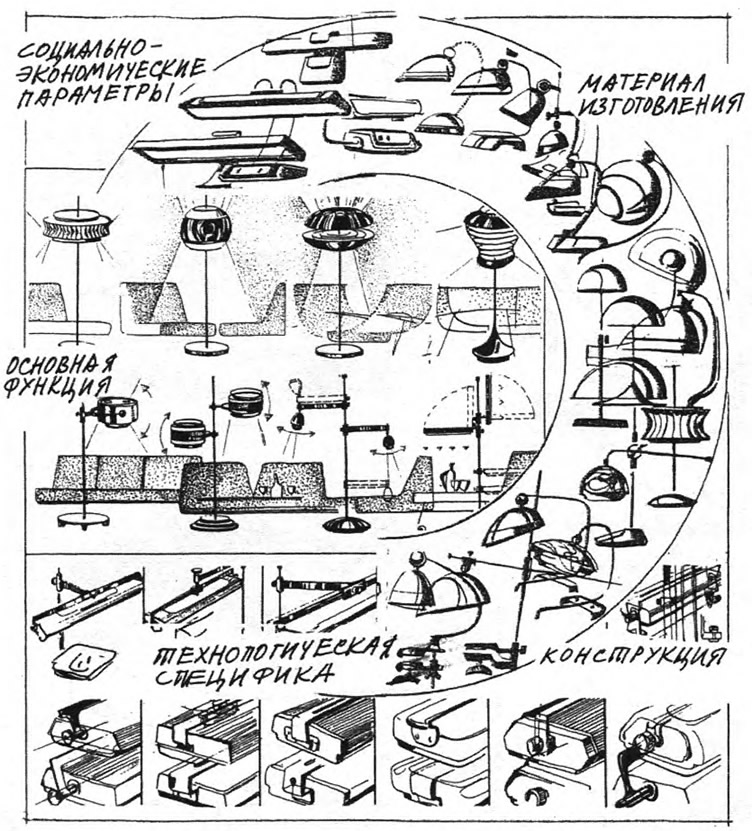 СОЦИАЛЬНО-ЭКОНОМИЧЕСКИЕ ПАРАМЕТРЫ

МАТЕРИАЛ ИЗГОТОВЛЕНИЯ

ОСНОВНАЯ ФУНКЦИЯ

ТЕХНОЛОГИЧЕСКАЯ СПЕЦИФИКА

КОНСТРУКЦИЯ