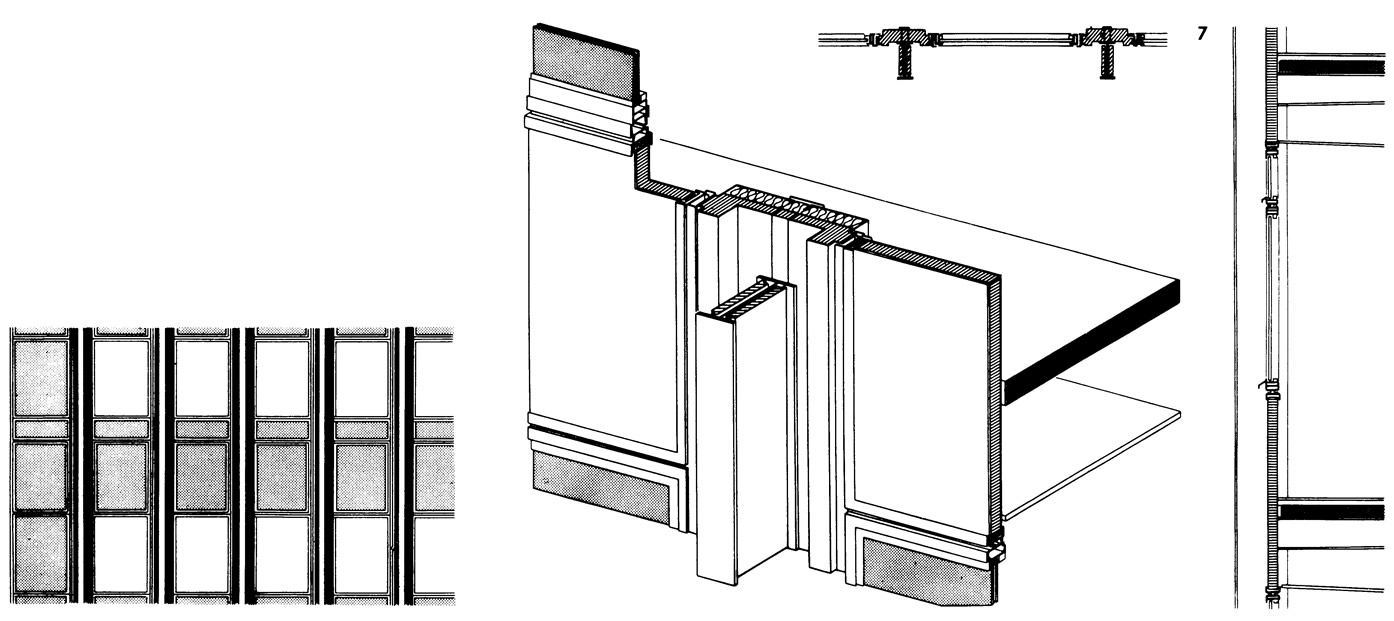 7