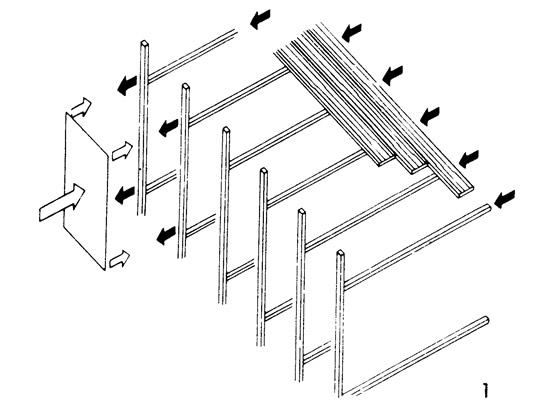 1