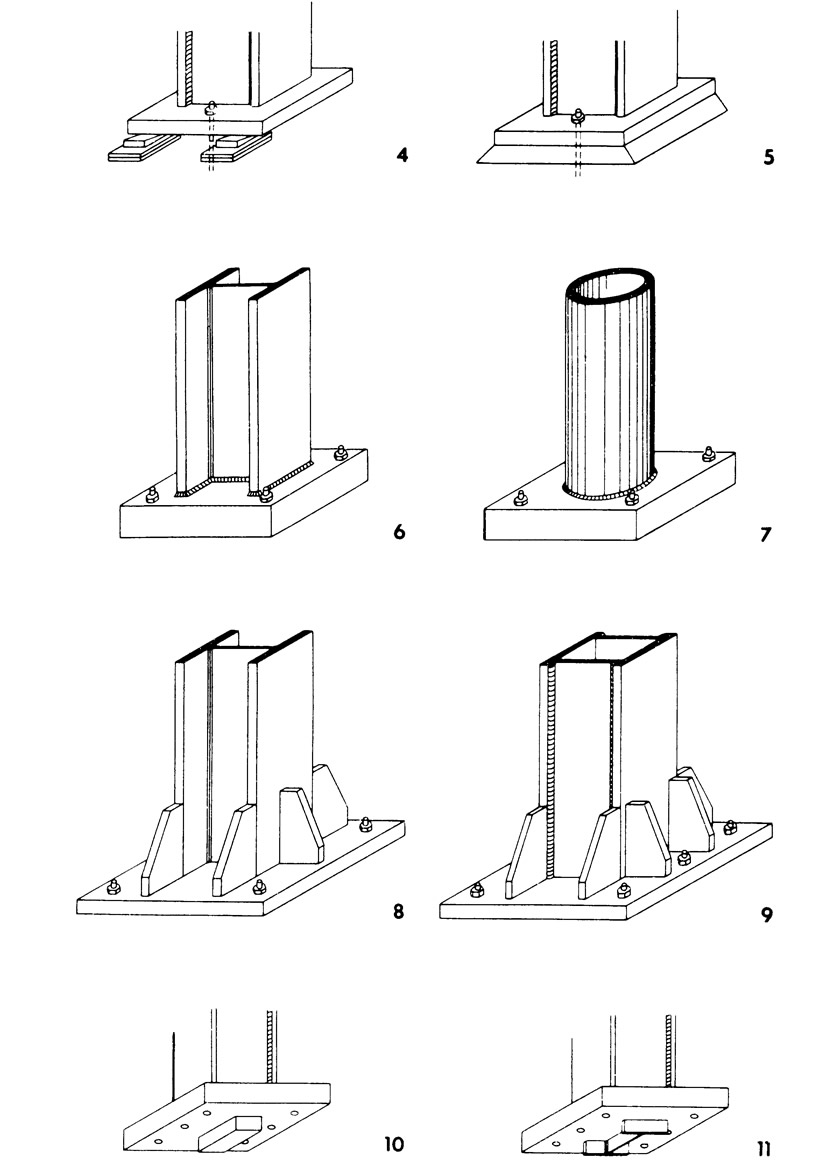 4
5
6
7
8
9
10
11