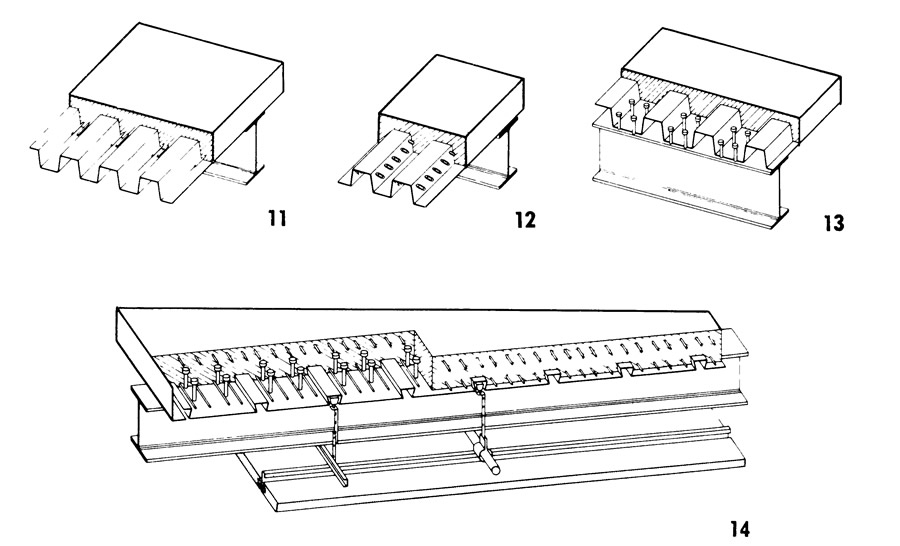 11

12

13

14