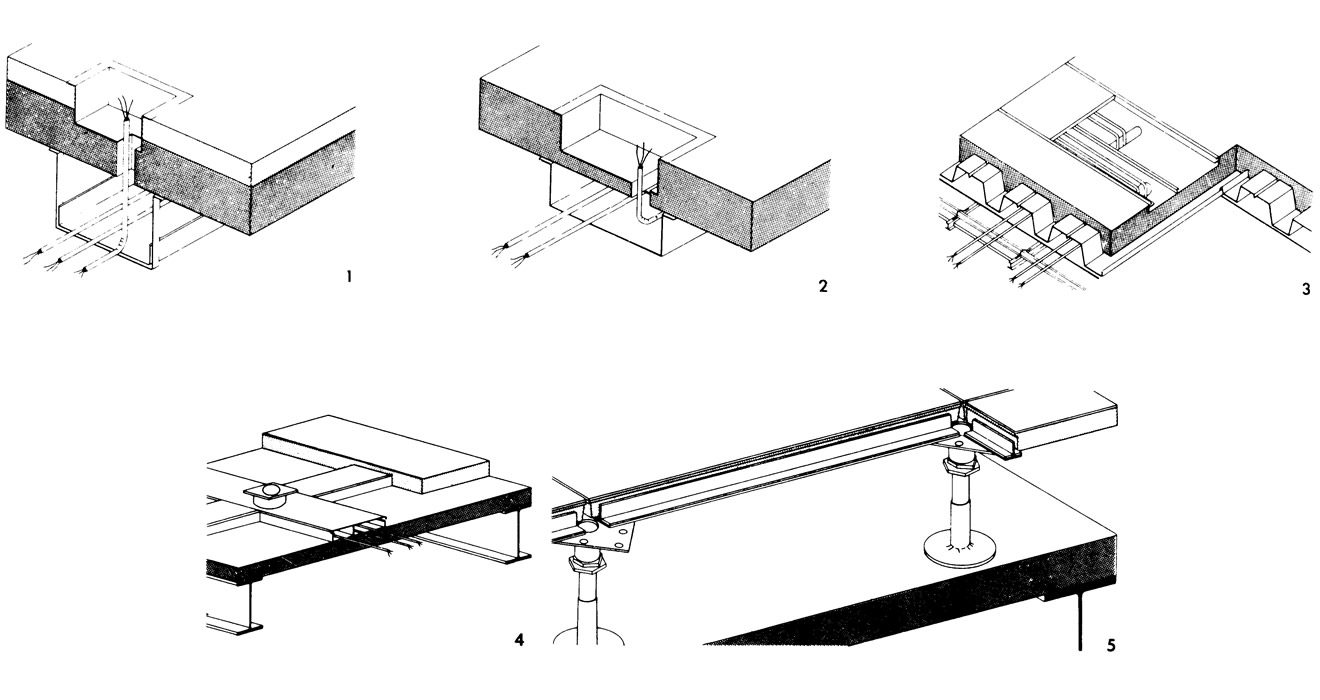 1

2

3

4

5